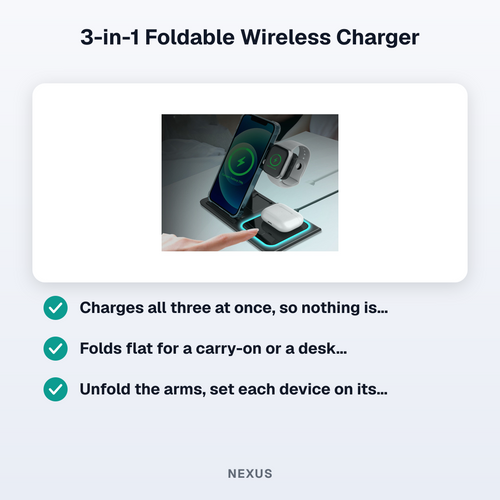 3-in-1 Foldable Wireless Charger

✓ Charges all three at once, so nothing is...

✓ Folds flat for a carry-on or a desk...

✓ Unfold the arms, set each device on its...

NEXUS